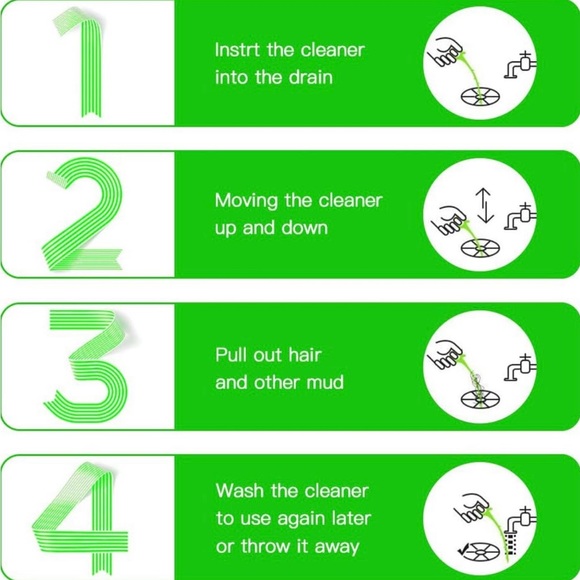 1

Instrt the cleaner into the drain

2

Moving the cleaner up and down

3

Pull out hair and other mud

4

Wash the cleaner to use again later or throw it away